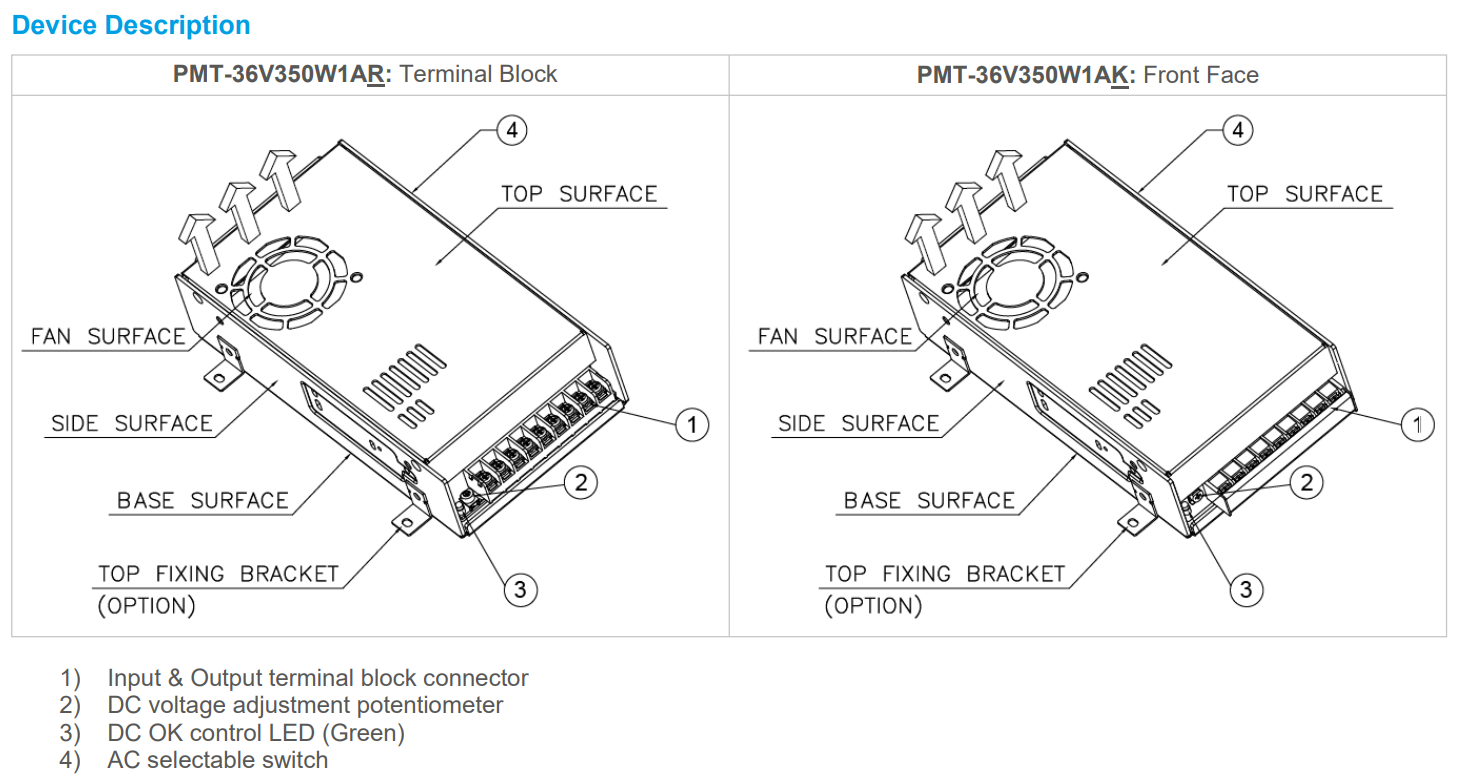 Device Description

| PMT-36V350W1AR: Terminal Block | PMT-36V350W1AK: Front Face |
|---|---|
| 4 TOP SURFACE FAN SURFACE SIDE SURFACE BASE SURFACE TOP FIXING BRACKET (OPTION) 1 2 3 | 4 TOP SURFACE FAN SURFACE SIDE SURFACE BASE SURFACE TOP FIXING BRACKET (OPTION) 1 2 3 |

1) Input & Output terminal block connector
2) DC voltage adjustment potentiometer
3) DC OK control LED (Green)
4) AC selectable switch